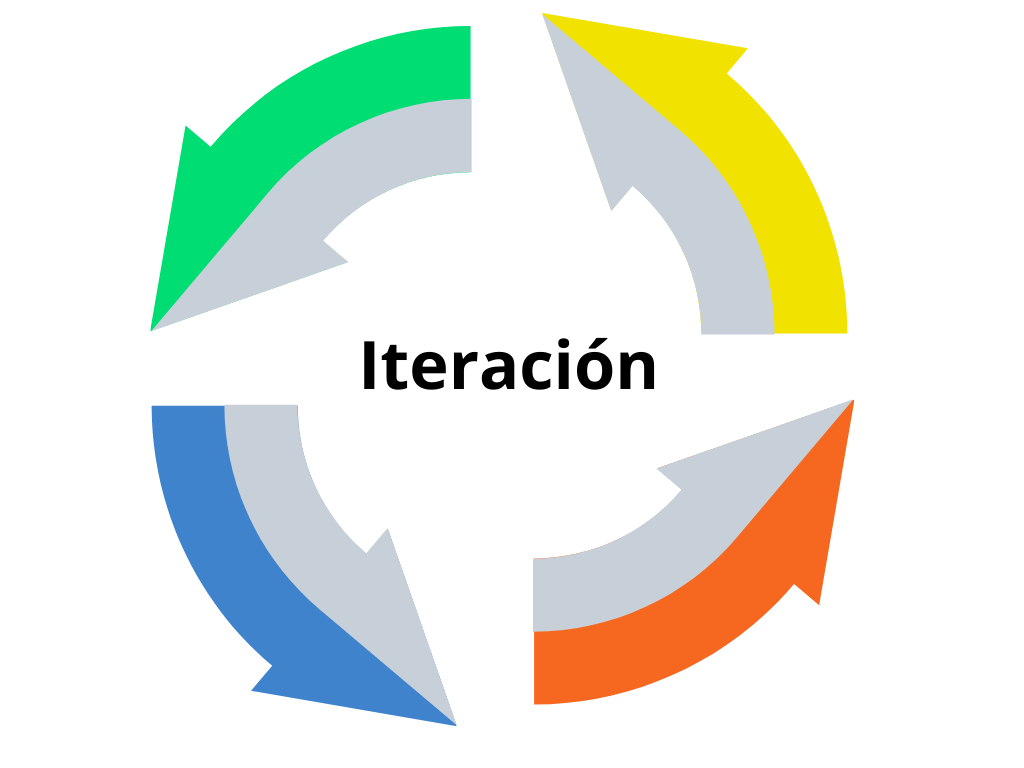 Iteración